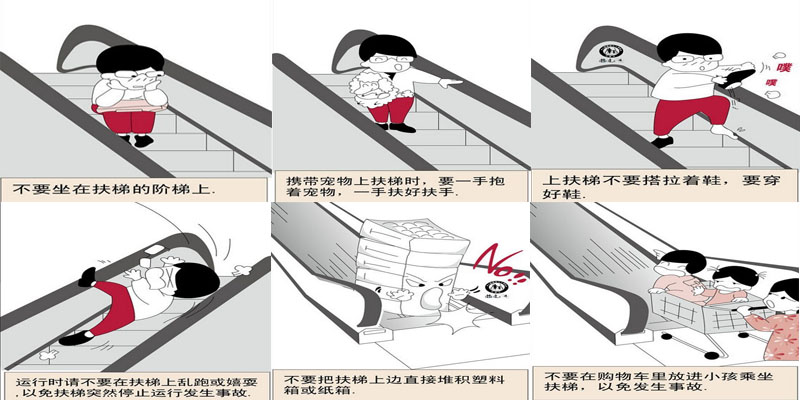 不要坐在扶梯的阶梯上.

携带宠物上扶梯时，要一手抱着宠物，一手扶好扶手.

噗

噗

上扶梯不要搭拉着鞋，要穿好鞋.

运行时请不要在扶梯上乱跑或嬉耍，以免扶梯突然停止运行发生事故.

No!!

不要把扶梯上边直接堆积塑料箱或纸箱.

不要在购物车里放进小孩乘坐扶梯，以免发生事故.